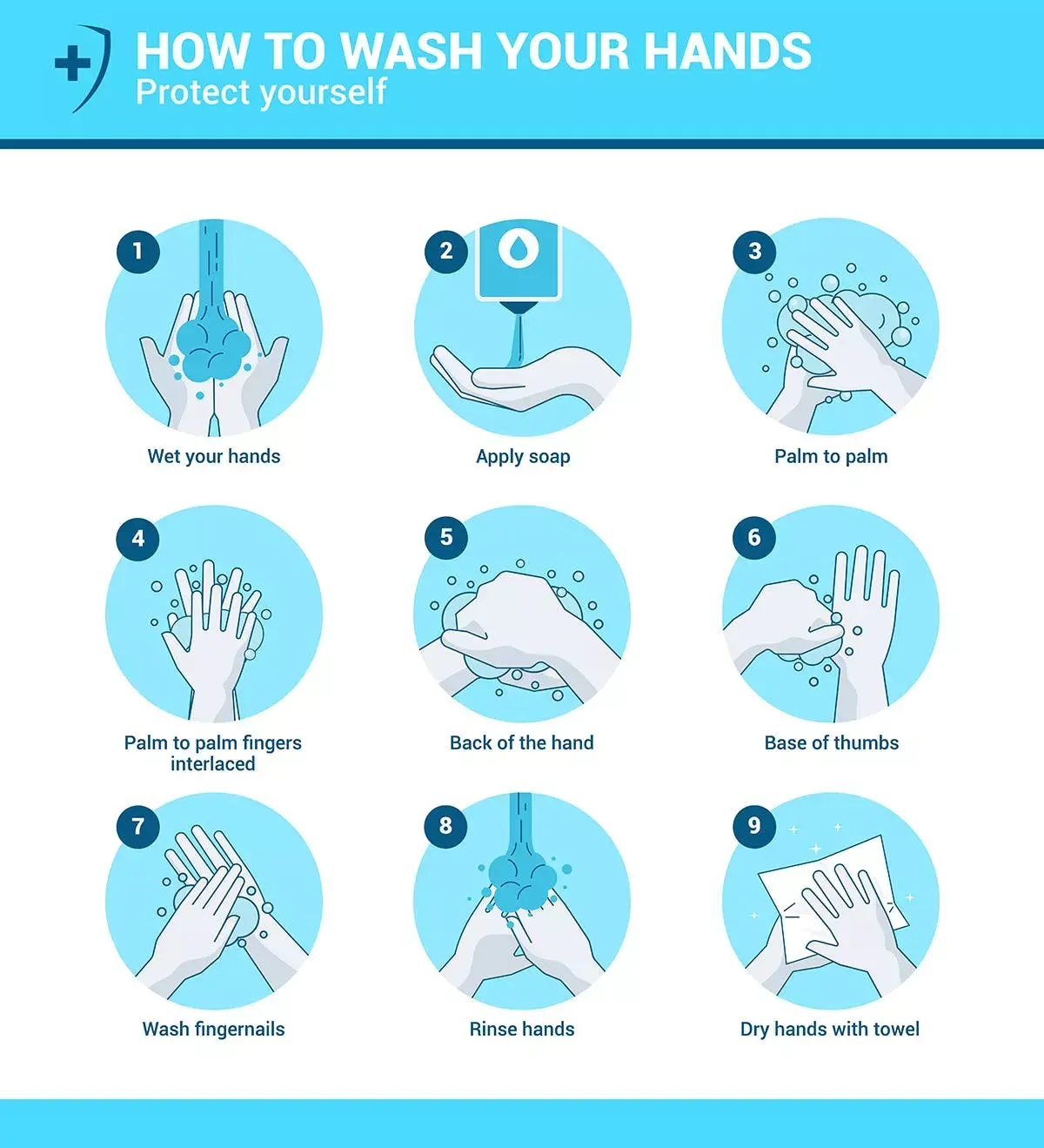 HOW TO WASH YOUR HANDS
Protect yourself

1
Wet your hands

2
Apply soap

3
Palm to palm

4
Palm to palm fingers interlaced

5
Back of the hand

6
Base of thumbs

7
Wash fingernails

8
Rinse hands

9
Dry hands with towel