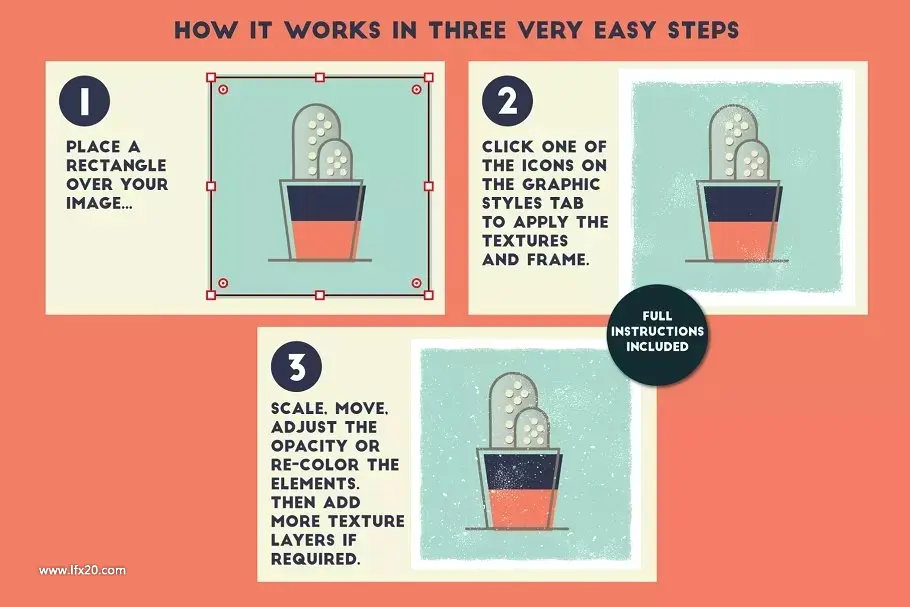 HOW IT WORKS IN THREE VERY EASY STEPS

1

PLACE A RECTANGLE OVER YOUR IMAGE...

2

CLICK ONE OF THE ICONS ON THE GRAPHIC STYLES TAB TO APPLY THE TEXTURES AND FRAME.

FULL INSTRUCTIONS INCLUDED

3

SCALE, MOVE, ADJUST THE OPACITY OR RE-COLOR THE ELEMENTS. THEN ADD MORE TEXTURE LAYERS IF REQUIRED.

www.lfx20.com